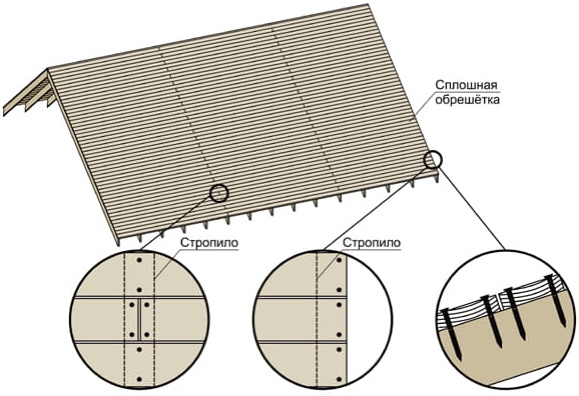 Сплошная обрешётка

Стропило

Стропило